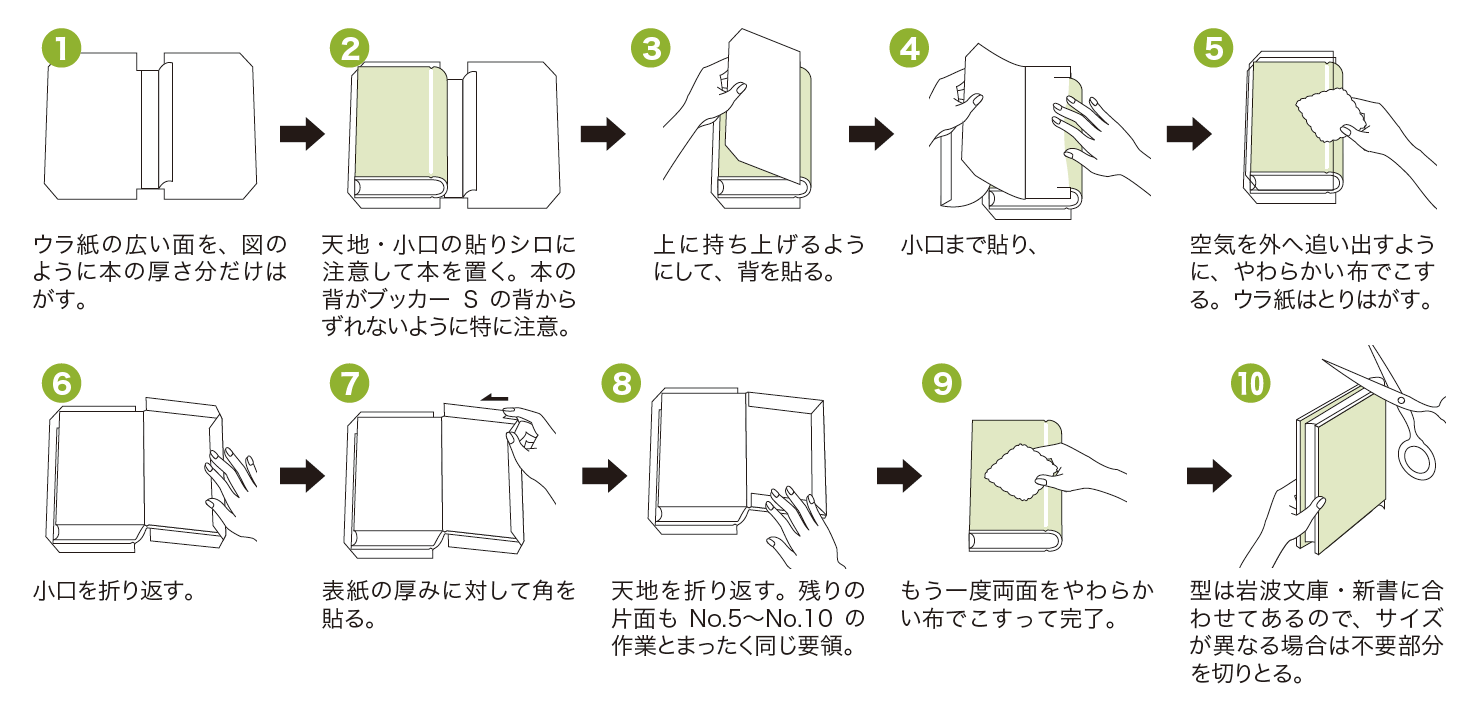 1
ウラ紙の広い面を、図のように本の厚さ分だけはがす。

2
天地・小口の貼りシロに注意して本を置く。本の背がブッカー S の背からずれないように特に注意。

3
上に持ち上げるようにして、背を貼る。

4
小口まで貼り、

5
空気を外へ追い出すように、やわらかい布でこする。ウラ紙はとりはがす。

6
小口を折り返す。

7
表紙の厚みに対して角を貼る。

8
天地を折り返す。残りの片面も No.5〜No.10 の作業とまったく同じ要領。

9
もう一度両面をやわらかい布でこすって完了。

10
型は岩波文庫・新書に合わせてあるので、サイズが異なる場合は不要部分を切りとる。