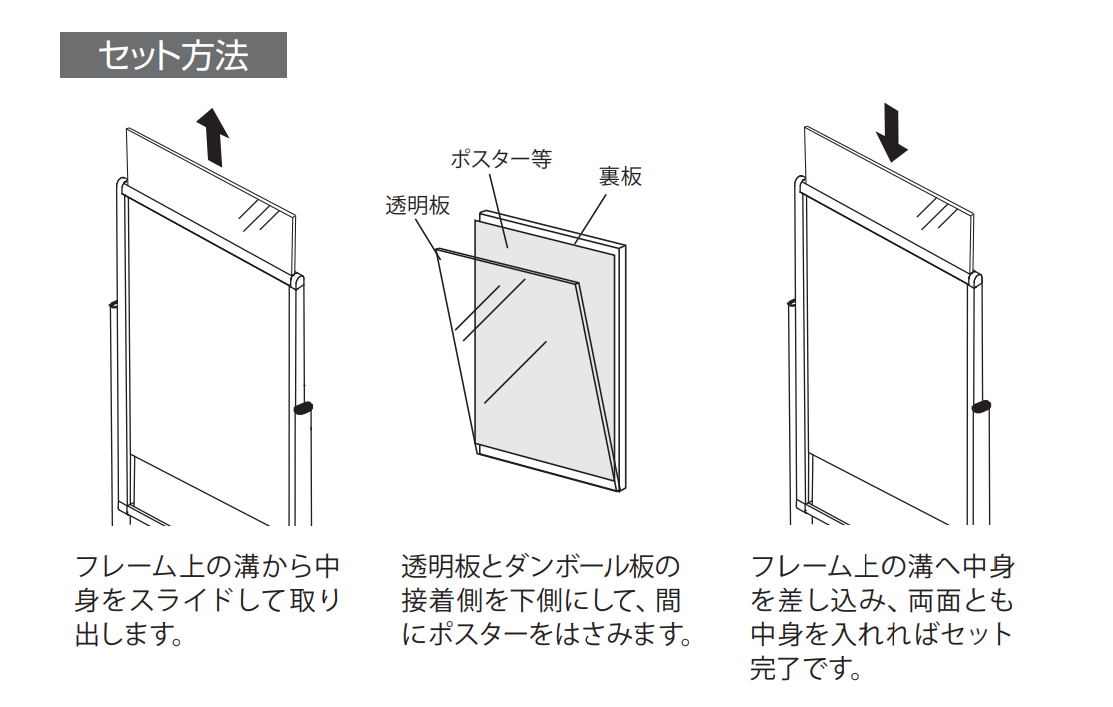 セット方法

ポスター等
裏板
透明板

フレーム上の溝から中身をスライドして取り出します。

透明板とダンボール板の接着側を下側にして、間にポスターをはさみます。

フレーム上の溝へ中身を差し込み、両面とも中身を入れればセット完了です。